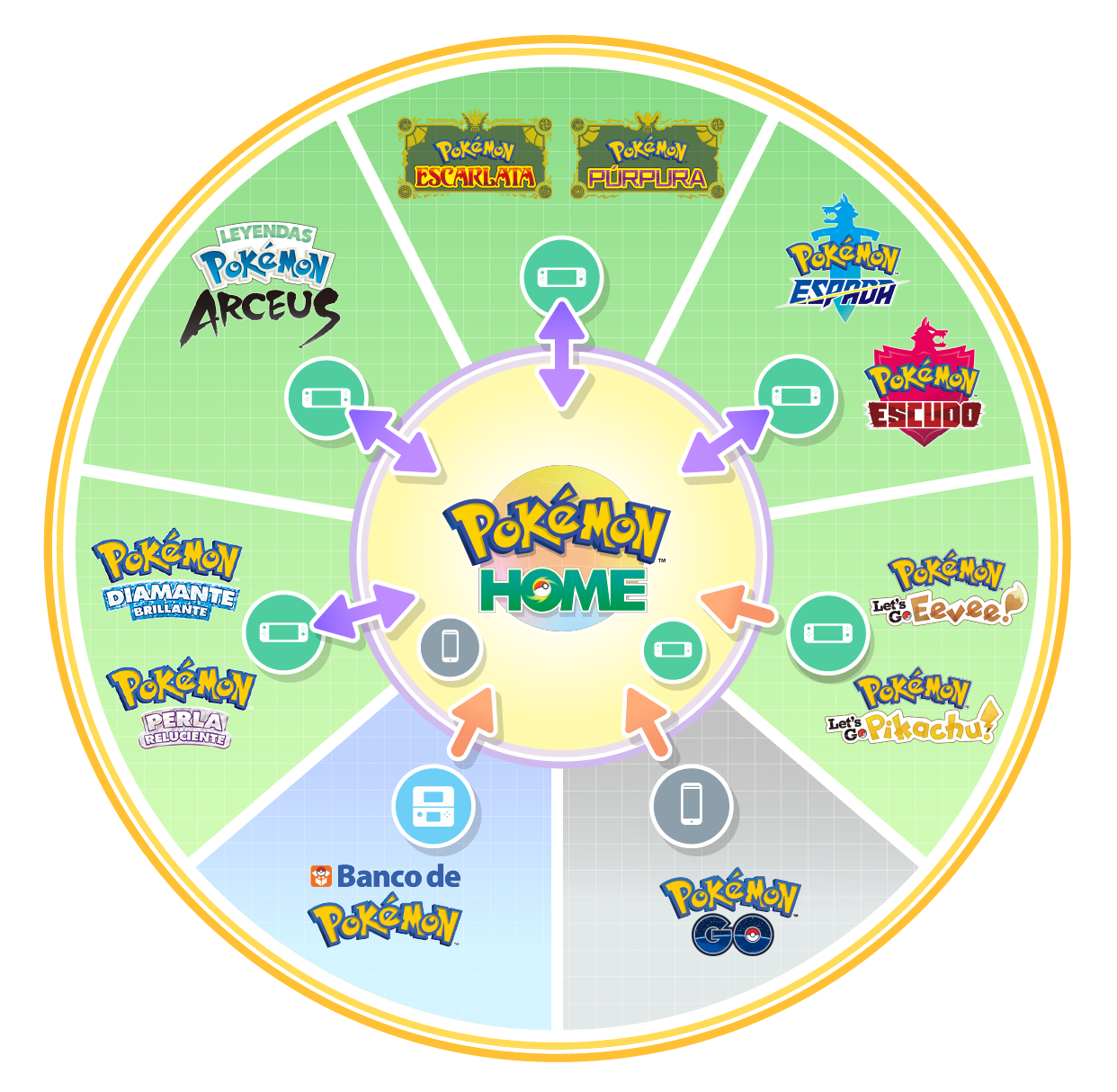 Pokémon ESCARLATA
Pokémon PÚRPURA

LEYENDAS Pokémon ARCEUS

Pokémon ESPADA

Pokémon ESCUDO

Pokémon HOME

Pokémon DIAMANTE BRILLANTE

Pokémon PERLA RELUCIENTE

Pokémon Let's Go Eevee!

Pokémon Let's Go Pikachu!

Banco de Pokémon

Pokémon GO